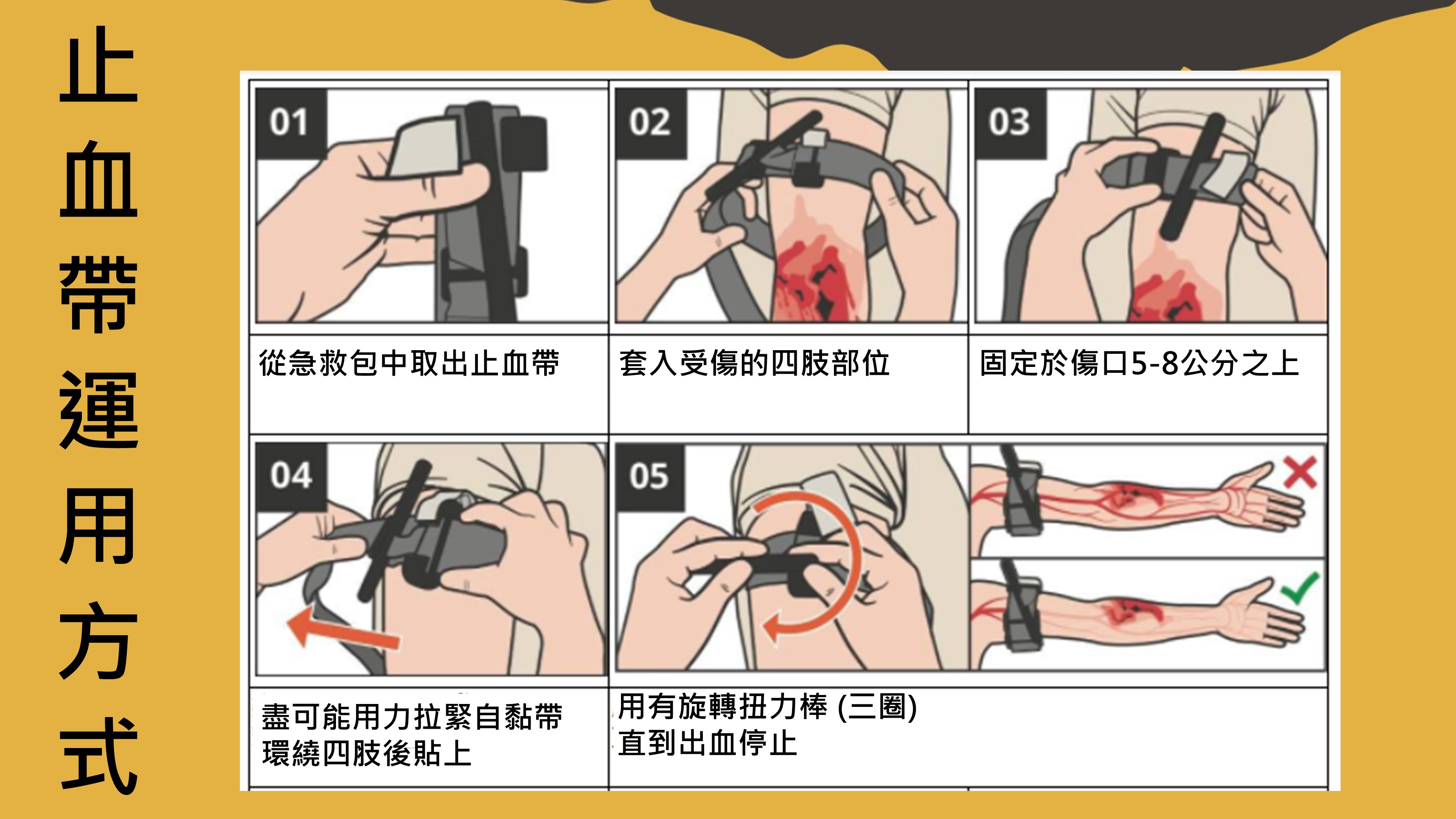 止血帶運用方式

01
從急救包中取出止血帶

02
套入受傷的四肢部位

03
固定於傷口5-8公分之上

04
盡可能用力拉緊自黏帶
環繞四肢後貼上

05
用有旋轉扭力棒 (三圈)
直到出血停止